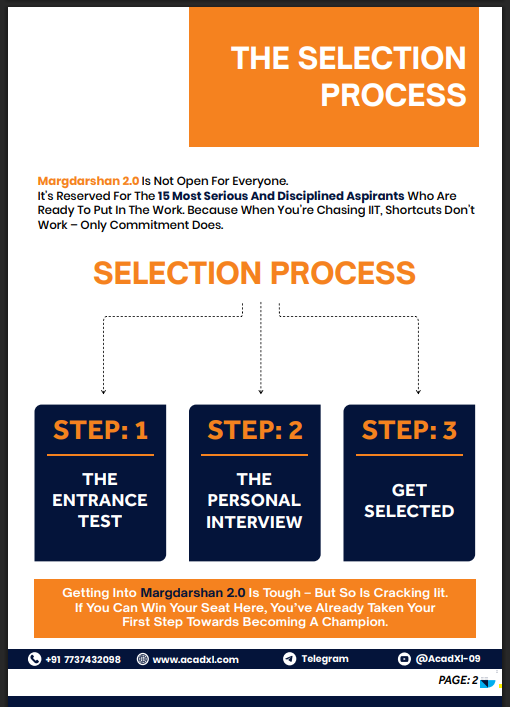 THE SELECTION PROCESS

Margdarshan 2.0 Is Not Open For Everyone.
It's Reserved For The 15 Most Serious And Disciplined Aspirants Who Are Ready To Put In The Work. Because When You're Chasing IIT, Shortcuts Don't Work – Only Commitment Does.

SELECTION PROCESS

STEP: 1
THE ENTRANCE TEST

STEP: 2
THE PERSONAL INTERVIEW

STEP: 3
GET SELECTED

Getting Into Margdarshan 2.0 Is Tough – But So Is Cracking Iit.
If You Can Win Your Seat Here, You've Already Taken Your First Step Towards Becoming A Champion.

+91 7737432098 www.acadxl.com Telegram @AcadXl-09

PAGE: 2